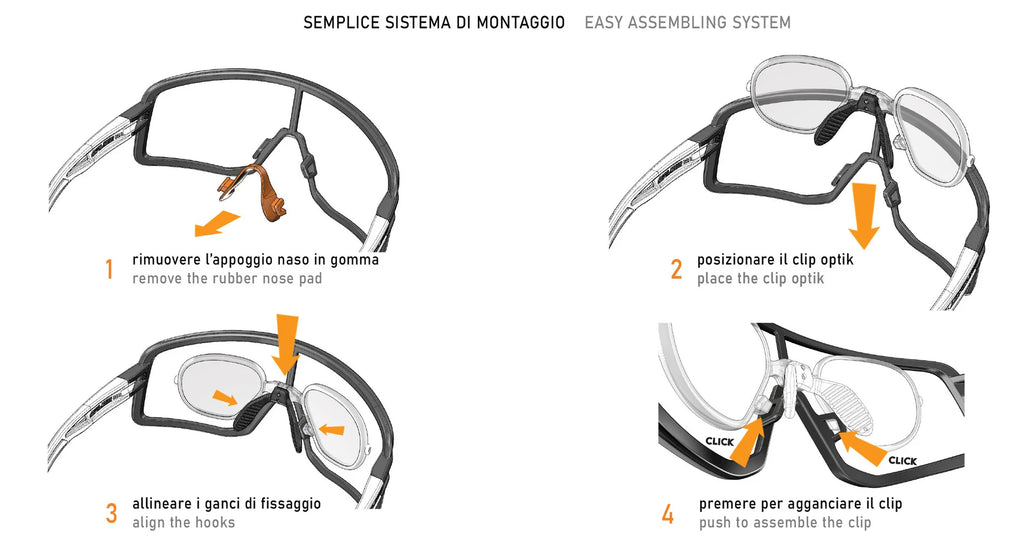 SEMPLICE SISTEMA DI MONTAGGIO EASY ASSEMBLING SYSTEM

1 rimuovere l'appoggio naso in gomma
remove the rubber nose pad

2 posizionare il clip optik
place the clip optik

3 allineare i ganci di fissaggio
align the hooks

CLICK

CLICK

4 premere per agganciare il clip
push to assemble the clip