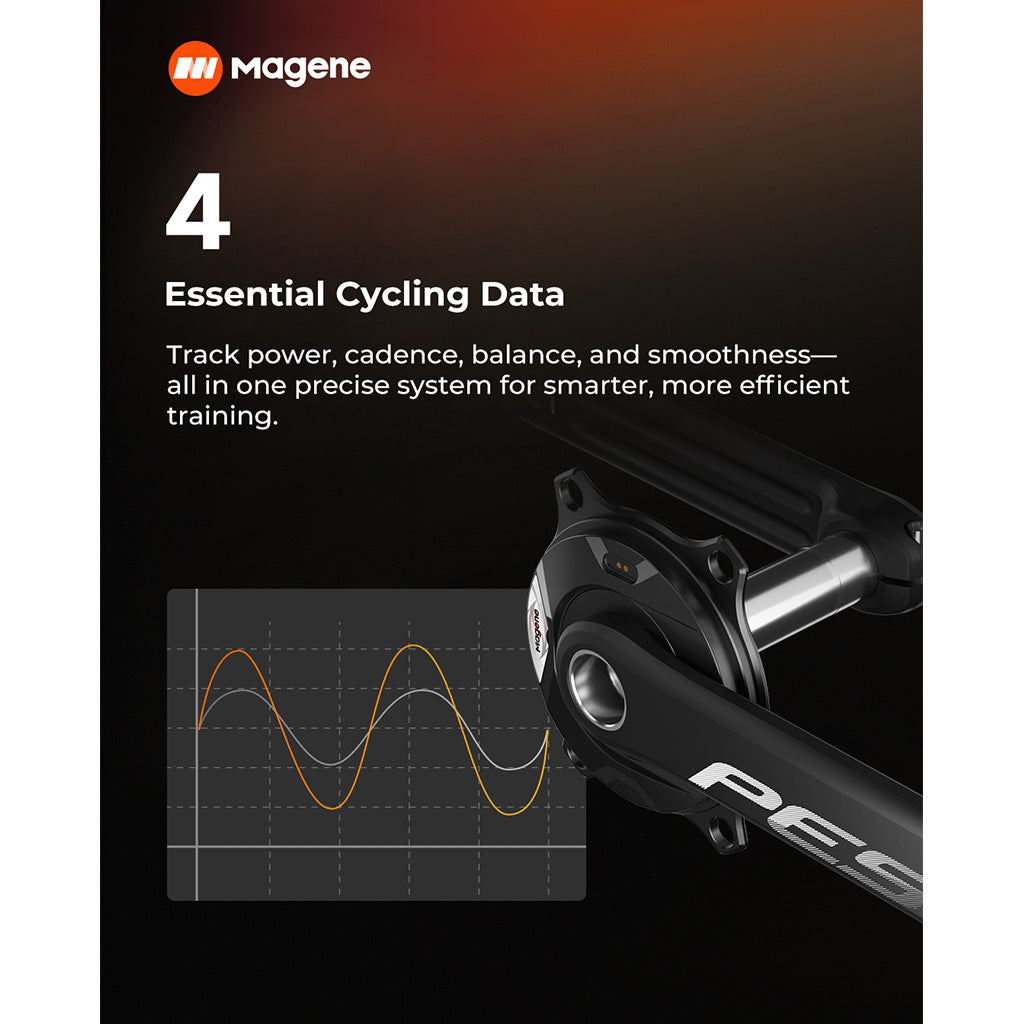 Magene

4

Essential Cycling Data

Track power, cadence, balance, and smoothness—all in one precise system for smarter, more efficient training.

Magene

PES